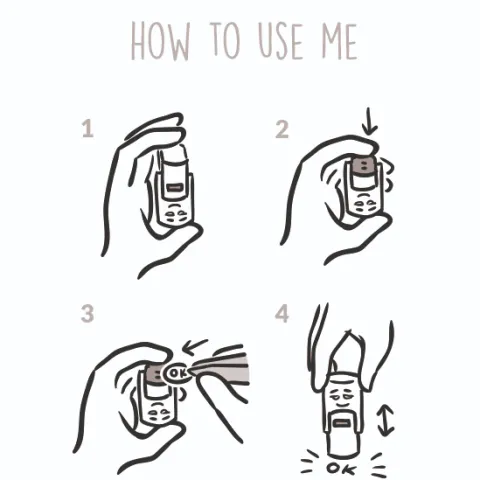 HOW TO USE ME

1

2

3

OK

4

OK